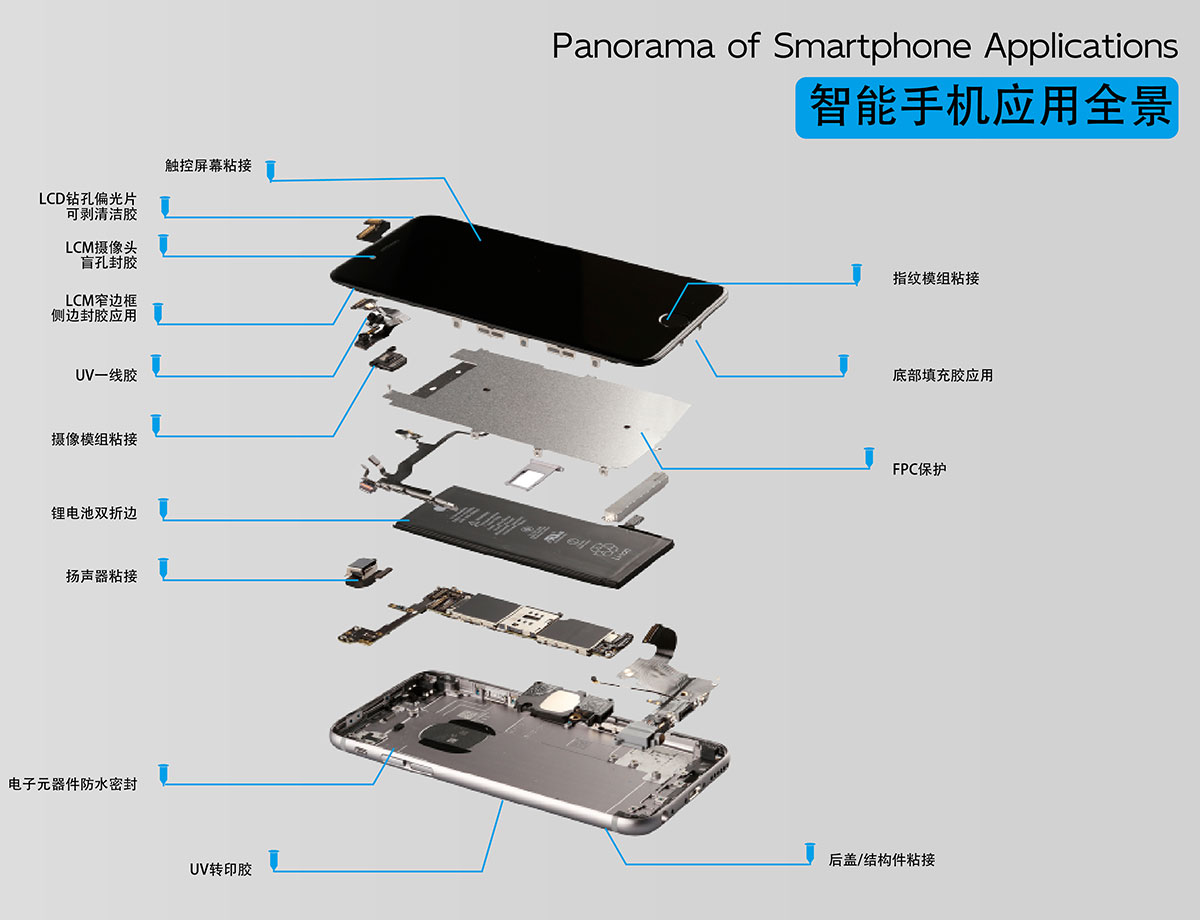 Panorama of Smartphone Applications

智能手机应用全景

触控屏幕粘接

LCD钻孔偏光片
可剥清洁胶

LCM摄像头
盲孔封胶

LCM窄边框
侧边封胶应用

UV一线胶

摄像模组粘接

锂电池双折边

扬声器粘接

电子元器件防水密封

UV转印胶

指纹模组粘接

底部填充胶应用

FPC保护

后盖/结构件粘接